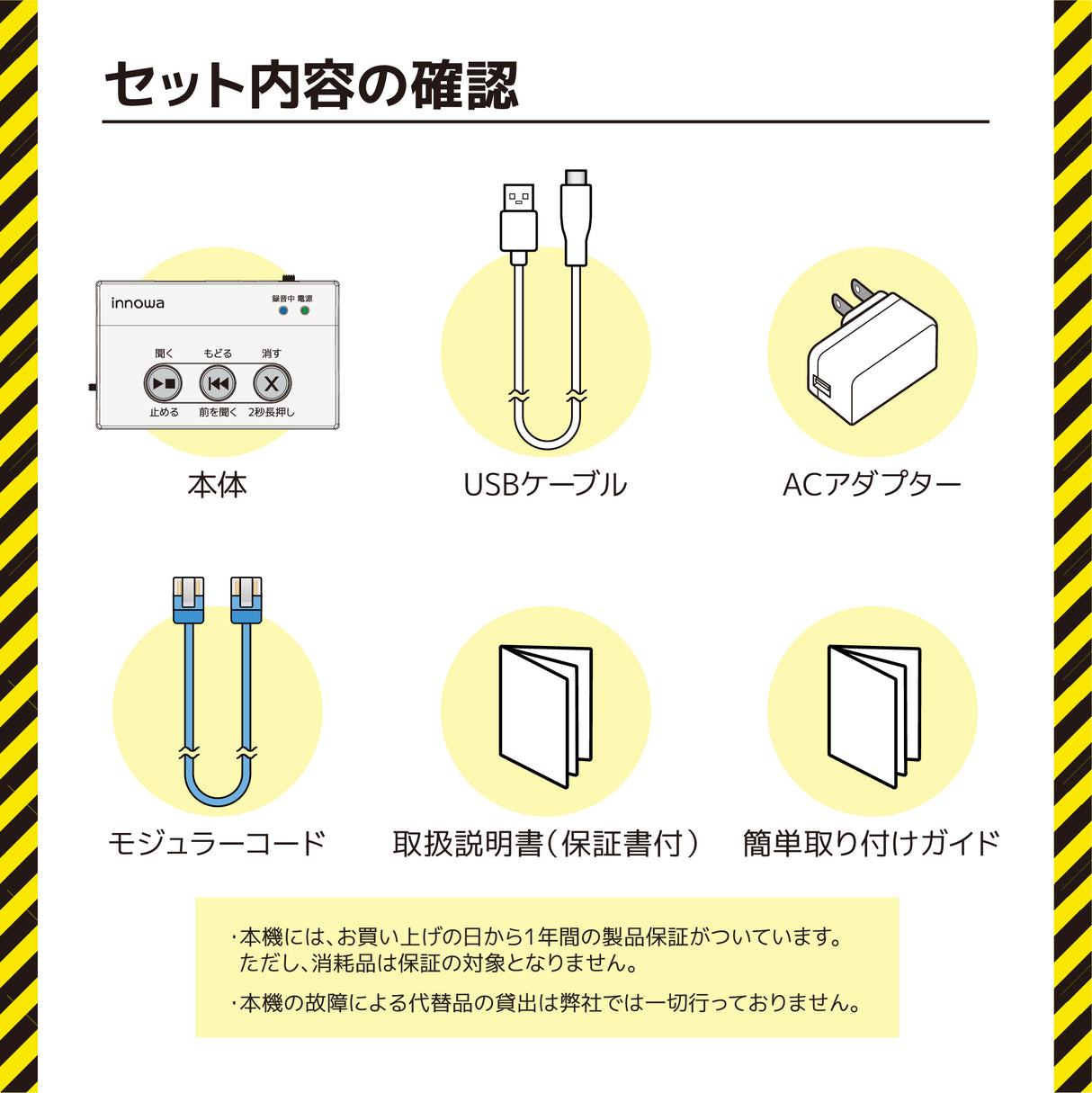 セット内容の確認

innowa
録音中 電源
聞く もどる 消す
止める 前を聞く 2秒長押し

本体

USBケーブル

ACアダプター

モジュラーコード

取扱説明書（保証書付）

簡単取り付けガイド

・本機には、お買い上げの日から1年間の製品保証がついています。ただし、消耗品は保証の対象となりません。

・本機の故障による代替品の貸出は弊社では一切行っておりません。